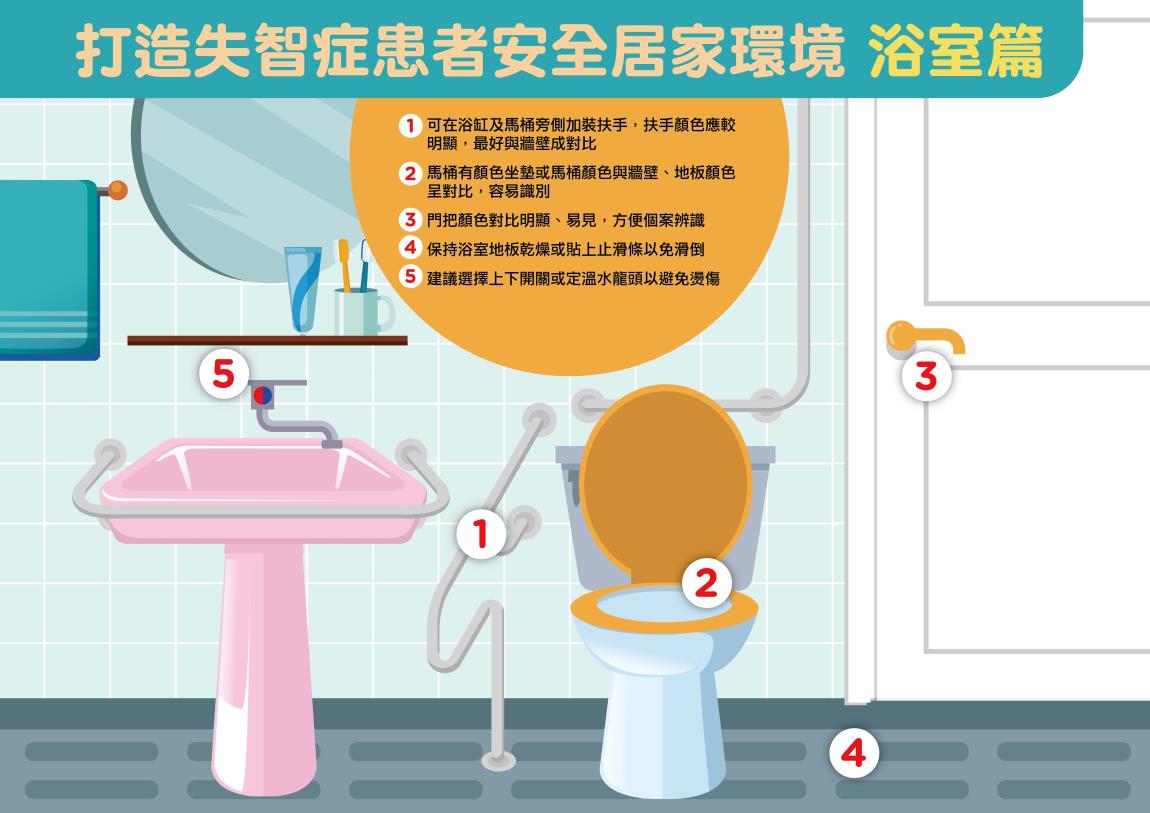 打造失智症患者安全居家環境 浴室篇

1 可在浴缸及馬桶旁側加裝扶手，扶手顏色應較明顯，最好與牆壁成對比

2 馬桶有顏色坐墊或馬桶顏色與牆壁、地板顏色呈對比，容易識別

3 門把顏色對比明顯、易見，方便個案辨識

4 保持浴室地板乾燥或貼上止滑條以免滑倒

5 建議選擇上下開關或定溫水龍頭以避免燙傷

5

1

2

3

4