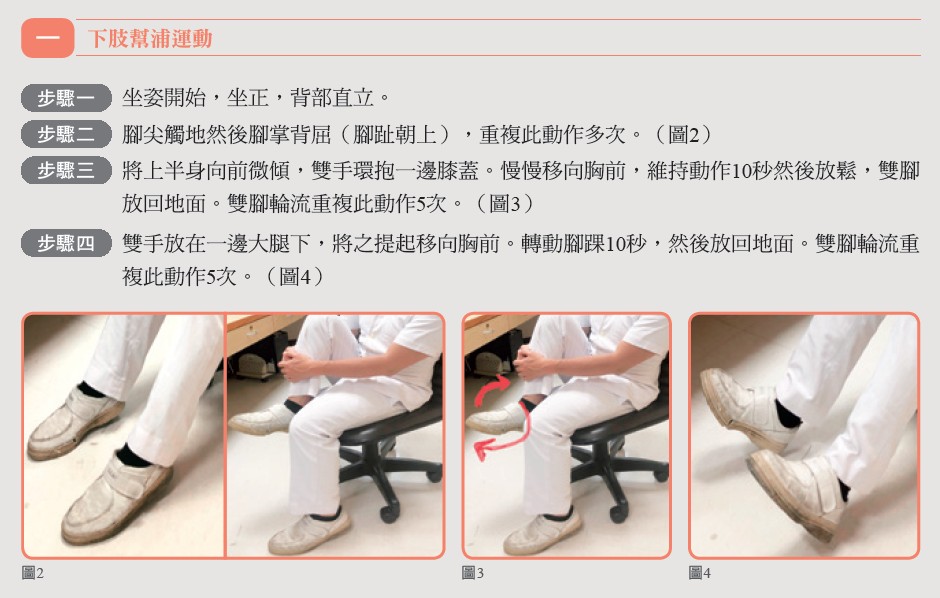 一 下肢幫浦運動

步驟一 坐姿開始，坐正，背部直立。

步驟二 腳尖觸地然後腳掌背屈（腳趾朝上），重複此動作多次。（圖2）

步驟三 將上半身向前微傾，雙手環抱一邊膝蓋。慢慢移向胸前，維持動作10秒然後放鬆，雙腳放回地面。雙腳輪流重複此動作5次。（圖3）

步驟四 雙手放在一邊大腿下，將之提起移向胸前。轉動腳踝10秒，然後放回地面。雙腳輪流重複此動作5次。（圖4）

圖2

圖3

圖4