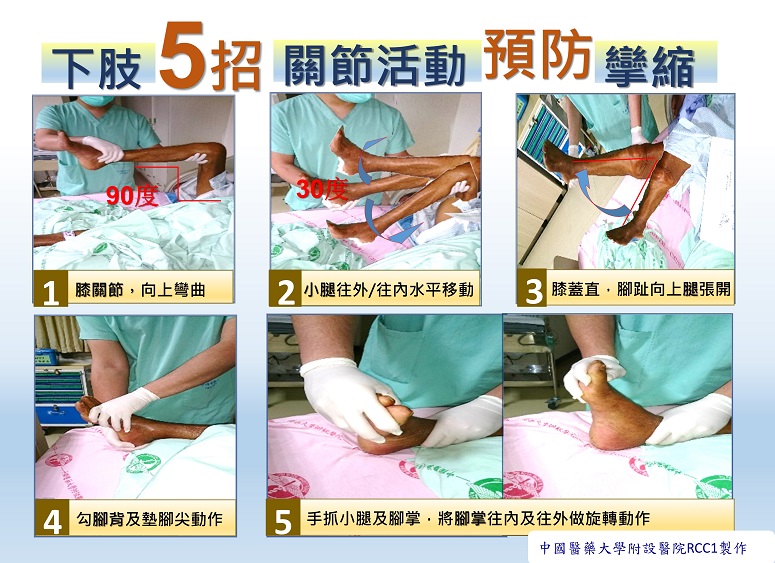 下肢 5招 關節活動 預防 攣縮

90度

1 膝關節，向上彎曲

30度

2 小腿往外/往內水平移動

3 膝蓋直，腳趾向上腿張開

4 勾腳背及墊腳尖動作

5 手抓小腿及腳掌，將腳掌往內及往外做旋轉動作

中國醫藥大學附設醫院RCC1製作