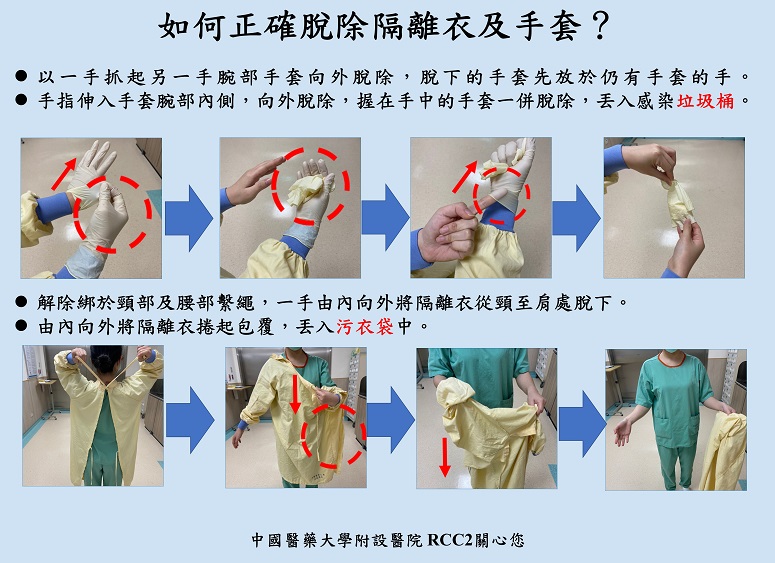 如何正確脫除隔離衣及手套？

● 以一手抓起另一手腕部手套向外脫除，脫下的手套先放於仍有手套的手。
● 手指伸入手套腕部內側，向外脫除，握在手中的手套一併脫除，丟入感染垃圾桶。

● 解除綁於頸部及腰部繫繩，一手由內向外將隔離衣從頸至肩處脫下。
● 由內向外將隔離衣捲起包覆，丟入污衣袋中。

中國醫藥大學附設醫院 RCC2關心您