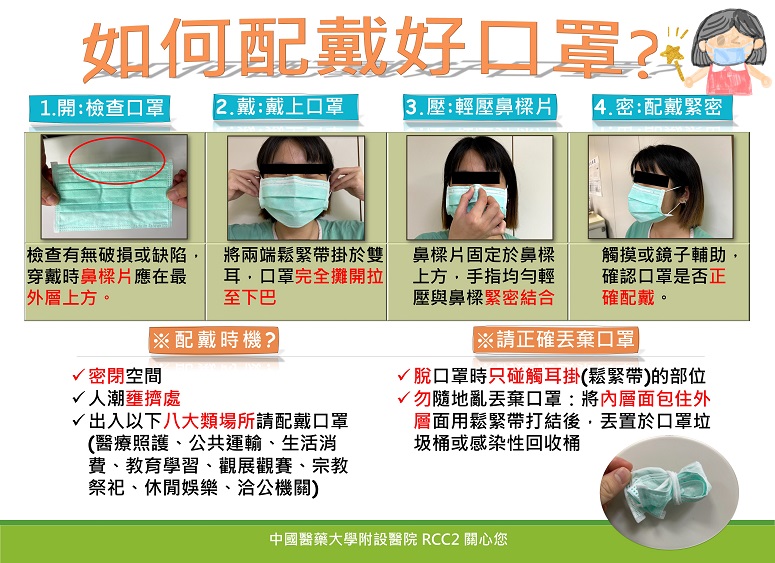 如何配戴好口罩?

1.開:檢查口罩

2.戴:戴上口罩

3.壓:輕壓鼻樑片

4.密:配戴緊密

檢查有無破損或缺陷，穿戴時鼻樑片應在最外層上方。

將兩端鬆緊帶掛於雙耳，口罩完全攤開拉至下巴

鼻樑片固定於鼻樑上方，手指均勻輕壓與鼻樑緊密結合

觸摸或鏡子輔助，確認口罩是否正確配戴。

※配戴時機?

✓密閉空間
✓人潮壅擠處
✓出入以下八大類場所請配戴口罩(醫療照護、公共運輸、生活消費、教育學習、觀展觀賽、宗教祭祀、休閒娛樂、洽公機關)

※請正確丟棄口罩

✓脫口罩時只碰觸耳掛(鬆緊帶)的部位
✓勿隨地亂丟棄口罩：將內層面包住外層面用鬆緊帶打結後，丟置於口罩垃圾桶或感染性回收桶

中國醫藥大學附設醫院 RCC2 關心您